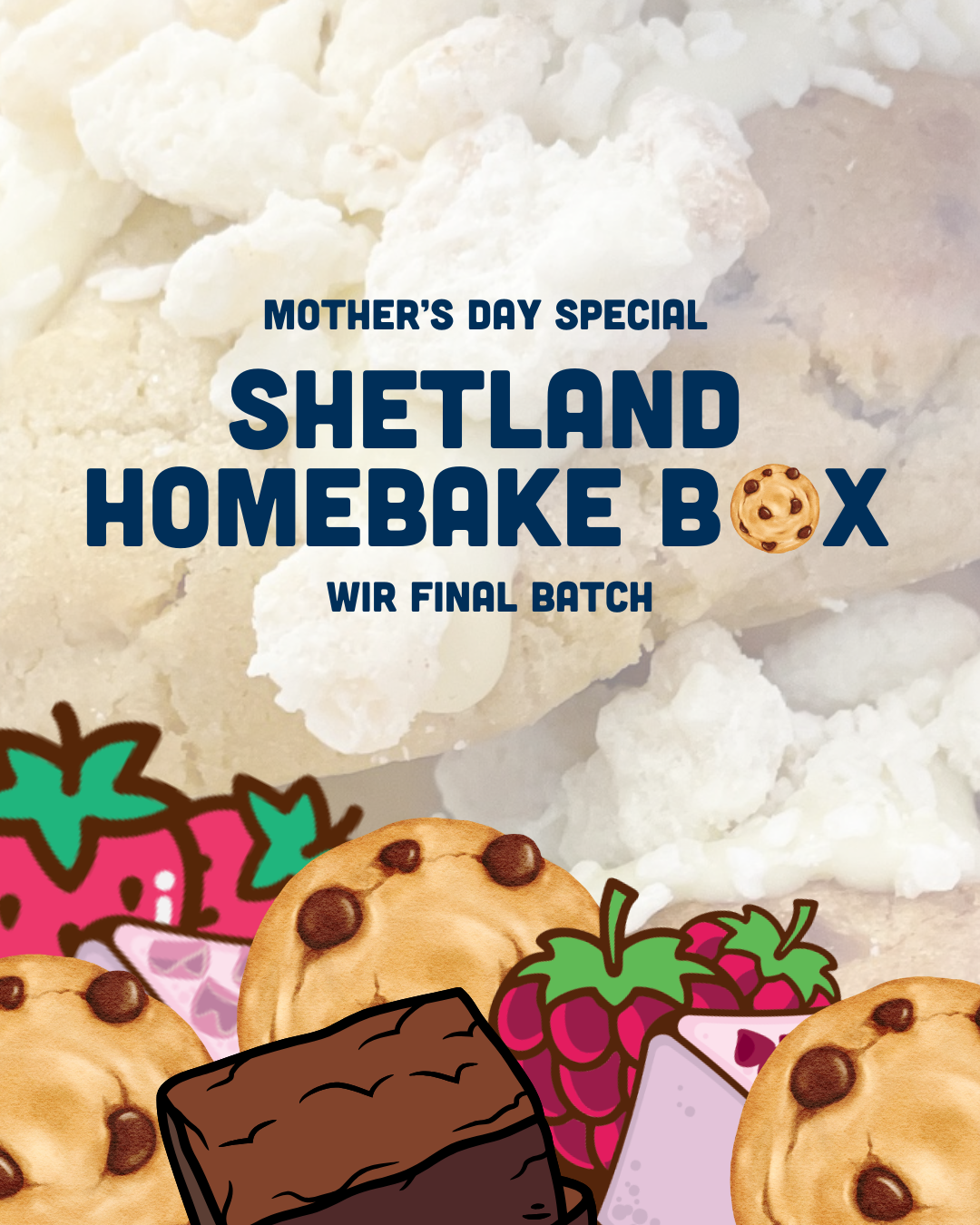 MOTHER'S DAY SPECIAL

SHETLAND HOMEBAKE BOX

WIR FINAL BATCH